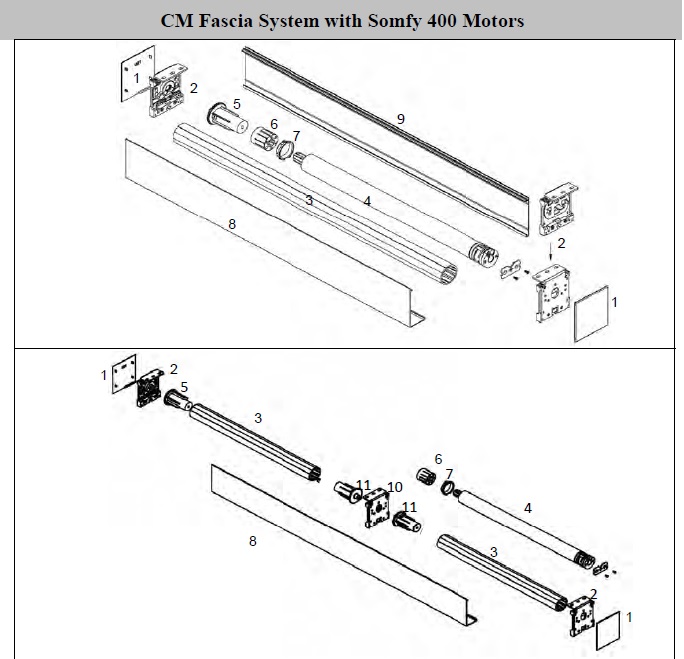 CM Fascia System with Somfy 400 Motors

1
2
5
6
7
9
3
4
8
2
1

1
2
5
3
6
7
11
10
11
4
8
3
2
1